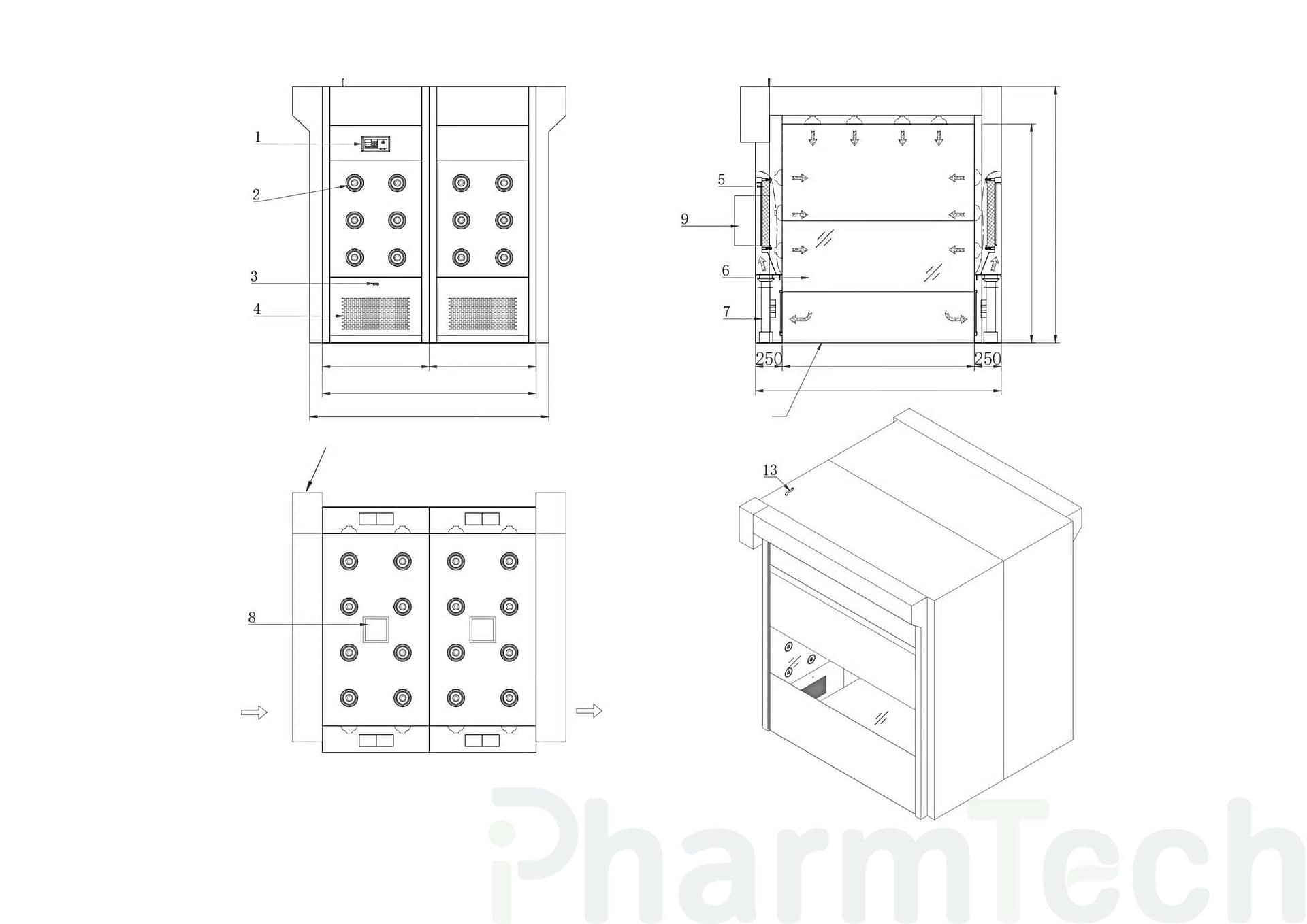 1
2
3
4
5
9
6
7
250
250
8
13
iPharmTech